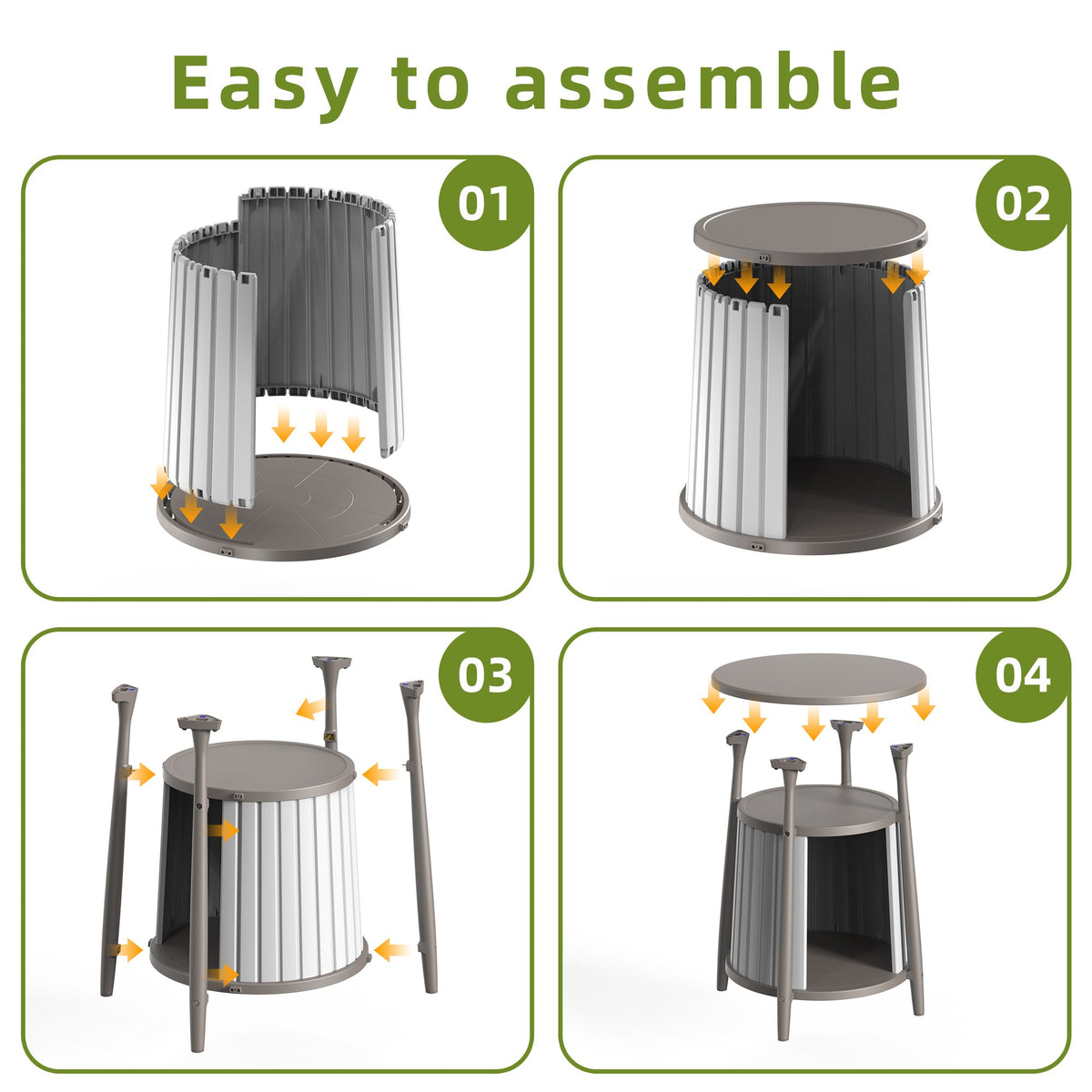 Easy to assemble

01

02

03

04